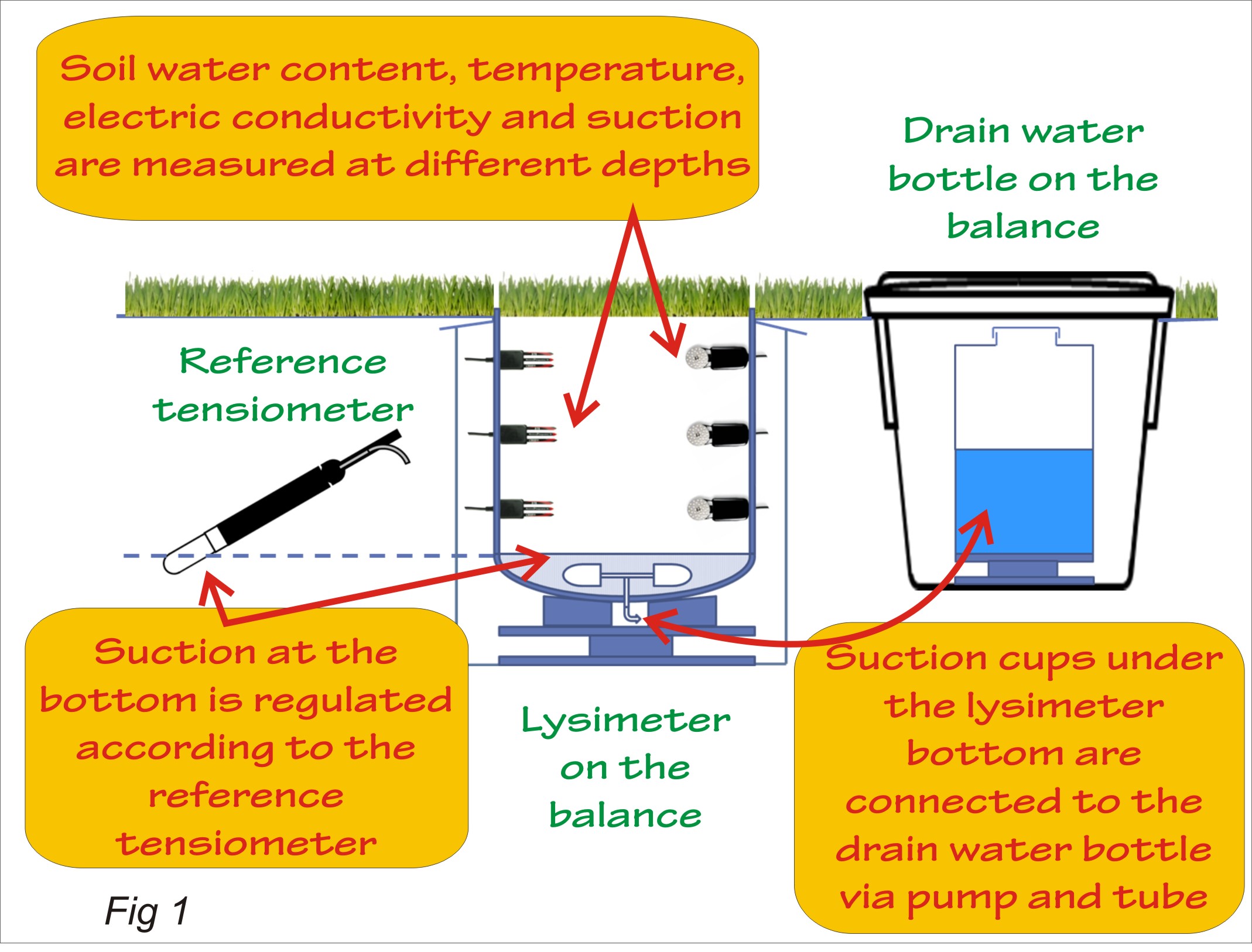 Soil water content, temperature, electric conductivity and suction are measured at different depths

Drain water bottle on the balance

Reference tensiometer

Suction at the bottom is regulated according to the reference tensiometer

Lysimeter on the balance

Suction cups under the lysimeter bottom are connected to the drain water bottle via pump and tube

Fig 1